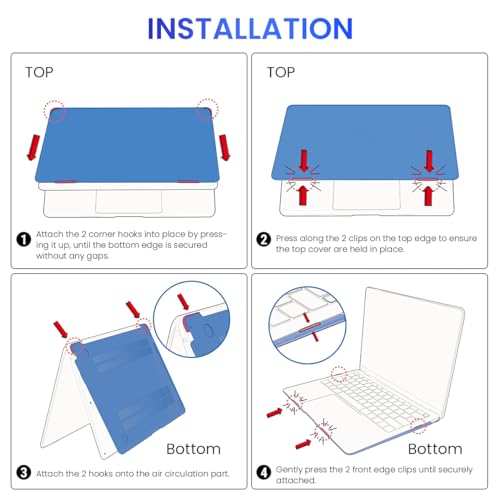 INSTALLATION

TOP

1 Attach the 2 corner hooks into place by pressing it up, until the bottom edge is secured without any gaps.

TOP

2 Press along the 2 clips on the top edge to ensure the top cover are held in place.

Bottom

3 Attach the 2 hooks onto the air circulation part.

Bottom

4 Gently press the 2 front edge clips until securely attached.