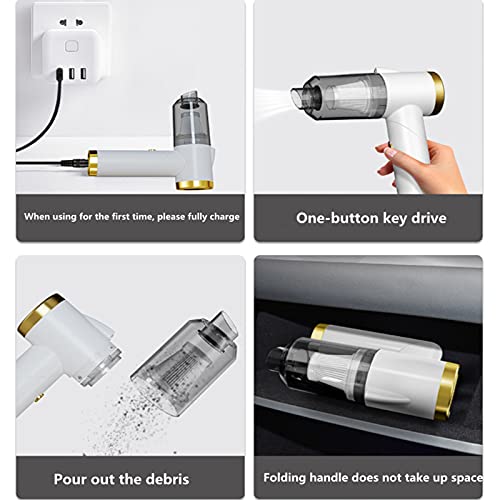 When using for the first time, please fully charge

One-button key drive

Pour out the debris

Folding handle does not take up space