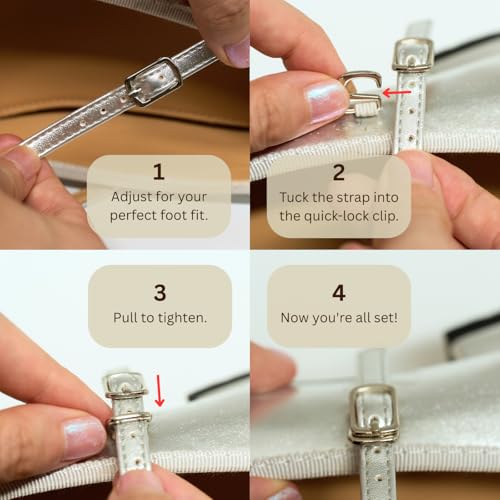 1
Adjust for your perfect foot fit.

2
Tuck the strap into the quick-lock clip.

3
Pull to tighten.

4
Now you're all set!