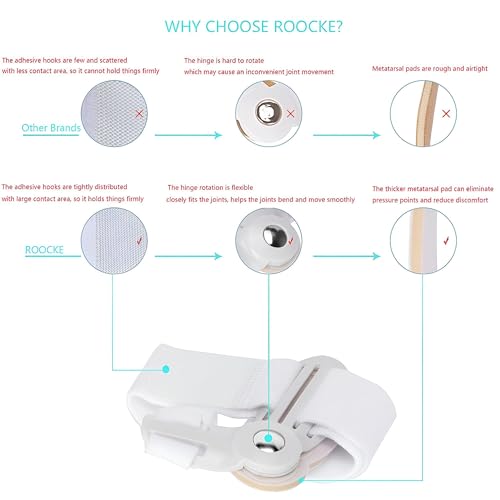 WHY CHOOSE ROOCKE?

The adhesive hooks are few and scattered with less contact area, so it cannot hold things firmly

The hinge is hard to rotate which may cause an inconvenient joint movement

Metatarsal pads are rough and airtight

Other Brands

The adhesive hooks are tightly distributed with large contact area, so it holds things firmly

The hinge rotation is flexible closely fits the joints, helps the joints bend and move smoothly

The thicker metatarsal pad can eliminate pressure points and reduce discomfort

ROOCKE