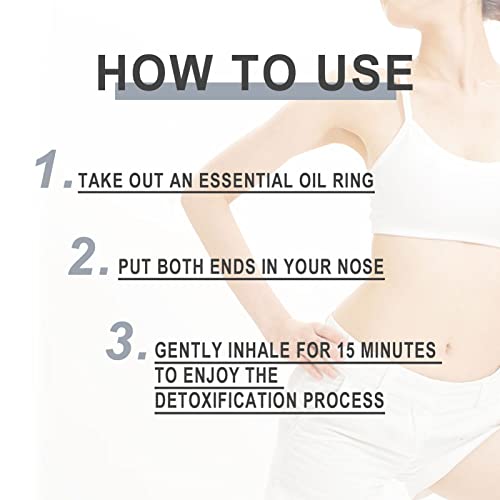 HOW TO USE

1. TAKE OUT AN ESSENTIAL OIL RING

2. PUT BOTH ENDS IN YOUR NOSE

3. GENTLY INHALE FOR 15 MINUTES TO ENJOY THE DETOXIFICATION PROCESS