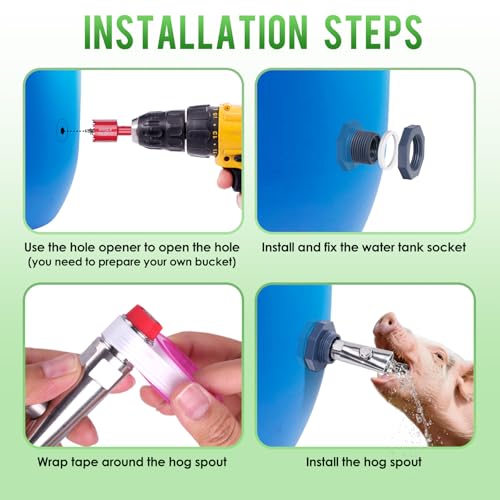 INSTALLATION STEPS

Use the hole opener to open the hole (you need to prepare your own bucket)

Install and fix the water tank socket

Wrap tape around the hog spout

Install the hog spout