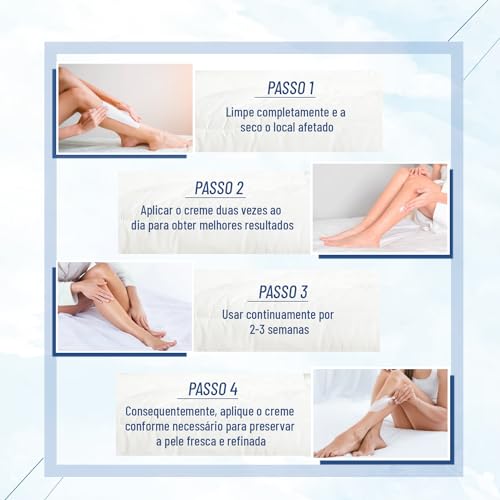 PASSO 1
Limpe completamente e a seco o local afetado

PASSO 2
Aplicar o creme duas vezes ao dia para obter melhores resultados

PASSO 3
Usar continuamente por 2-3 semanas

PASSO 4
Consequentemente, aplique o creme conforme necessário para preservar a pele fresca e refinada