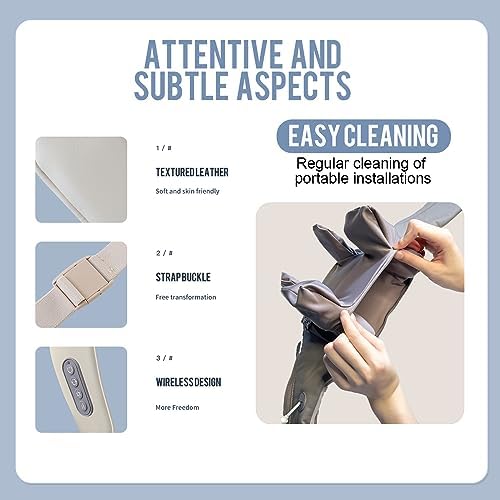 ATTENTIVE AND SUBTLE ASPECTS

1 / #

TEXTURED LEATHER

Soft and skin friendly

2 / #

STRAP BUCKLE

Free transformation

3 / #

WIRELESS DESIGN

More Freedom

EASY CLEANING

Regular cleaning of portable installations