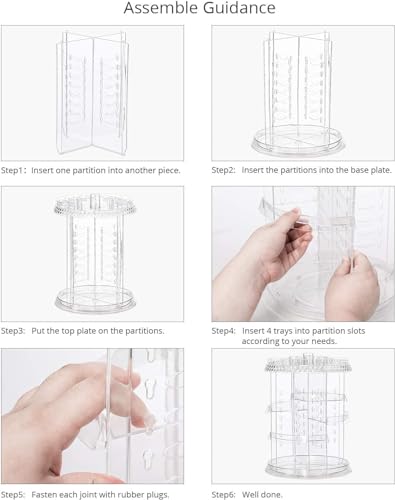 Assemble Guidance

Step1： Insert one partition into another piece.

Step2: Insert the partitions into the base plate.

Step3: Put the top plate on the partitions.

Step4: Insert 4 trays into partition slots according to your needs.

Step5: Fasten each joint with rubber plugs.

Step6: Well done.