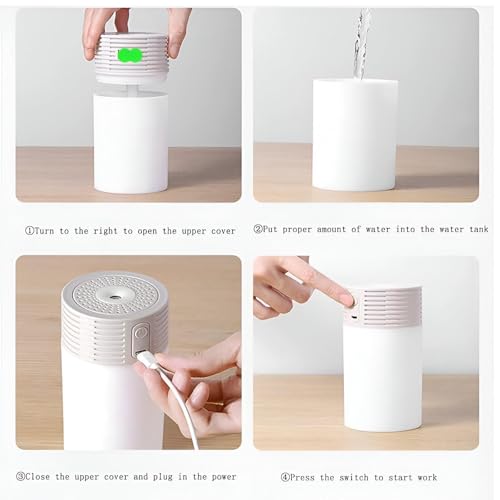 ①Turn to the right to open the upper cover

②Put proper amount of water into the water tank

③Close the upper cover and plug in the power

④Press the switch to start work