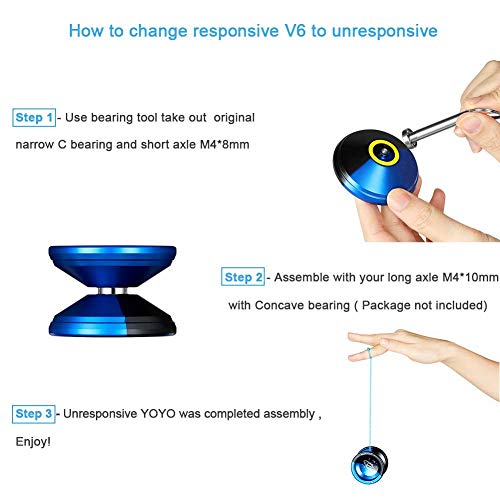 How to change responsive V6 to unresponsive

Step 1 - Use bearing tool take out original narrow C bearing and short axle M4*8mm

Step 2 - Assemble with your long axle M4*10mm with Concave bearing ( Package not included)

Step 3 - Unresponsive YOYO was completed assembly , Enjoy!