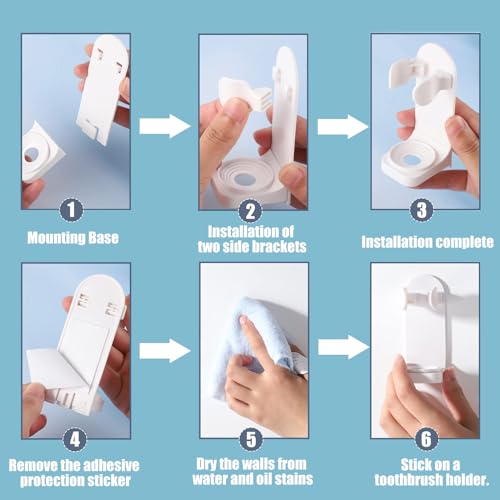 1
Mounting Base

2
Installation of two side brackets

3
Installation complete

4
Remove the adhesive protection sticker

5
Dry the walls from water and oil stains

6
Stick on a toothbrush holder.