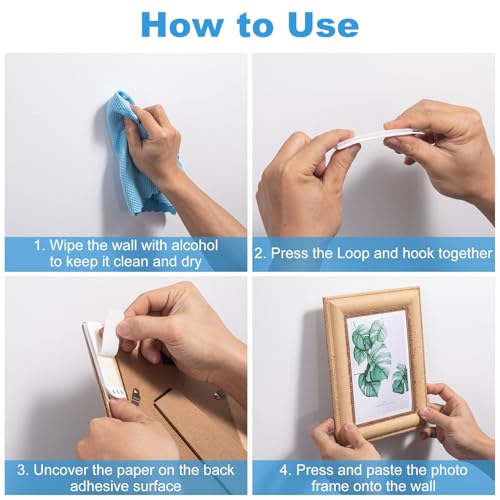 How to Use

1. Wipe the wall with alcohol to keep it clean and dry

2. Press the Loop and hook together

3. Uncover the paper on the back adhesive surface

4. Press and paste the photo frame onto the wall