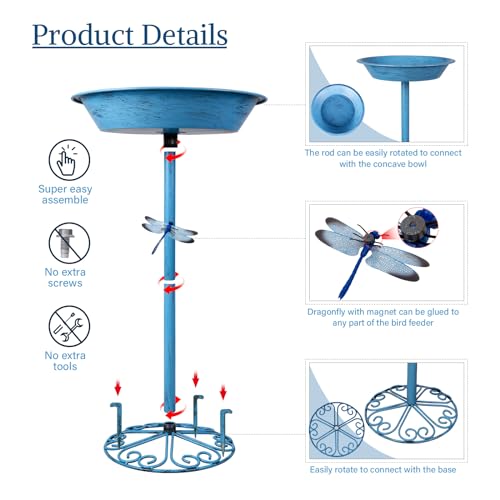 Product Details

Super easy assemble

No extra screws

No extra tools

The rod can be easily rotated to connect with the concave bowl

Dragonfly with magnet can be glued to any part of the bird feeder

Easily rotate to connect with the base