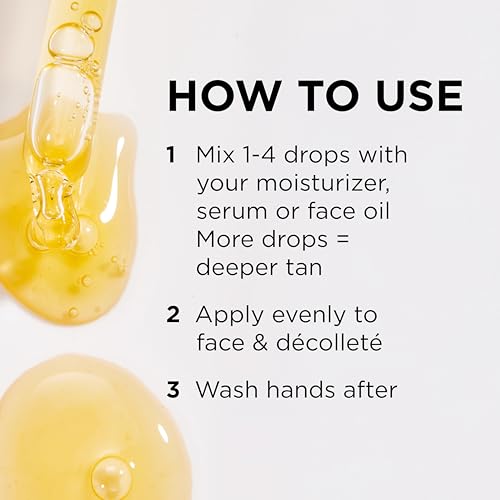 HOW TO USE

1 Mix 1-4 drops with your moisturizer, serum or face oil More drops = deeper tan

2 Apply evenly to face & décolleté

3 Wash hands after