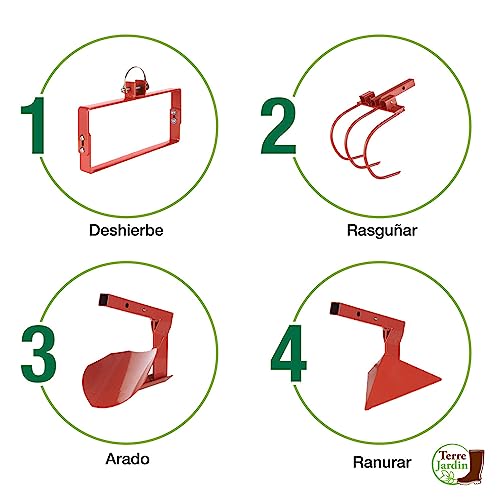 1

Deshierbe

2

Rasguñar

3

Arado

4

Ranurar

Terre Jardin