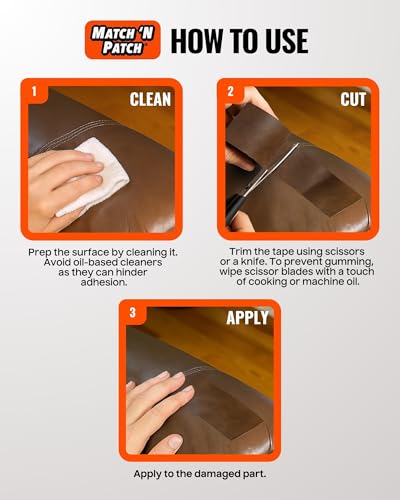 MATCH 'N PATCH HOW TO USE

1 CLEAN

Prep the surface by cleaning it. Avoid oil-based cleaners as they can hinder adhesion.

2 CUT

Trim the tape using scissors or a knife. To prevent gumming, wipe scissor blades with a touch of cooking or machine oil.

3 APPLY

Apply to the damaged part.