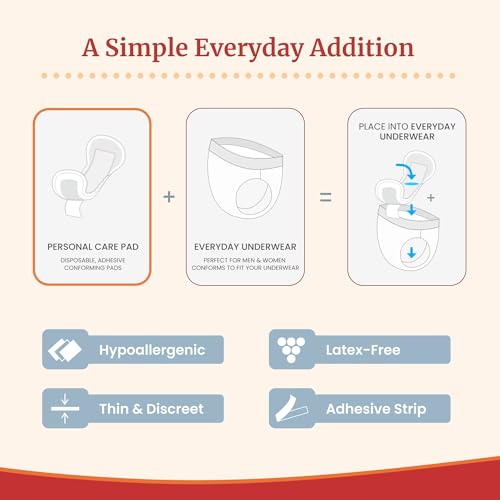 A Simple Everyday Addition

PERSONAL CARE PAD
DISPOSABLE, ADHESIVE CONFORMING PADS

+

EVERYDAY UNDERWEAR
PERFECT FOR MEN & WOMEN CONFORMS TO FIT YOUR UNDERWEAR

=

PLACE INTO EVERYDAY UNDERWEAR

+

Hypoallergenic

Latex-Free

Thin & Discreet

Adhesive Strip