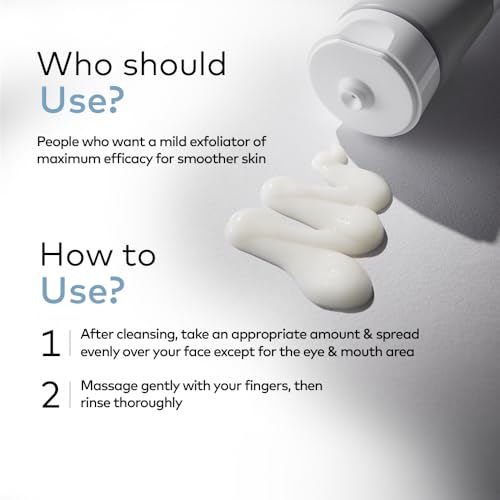 Who should
Use?

People who want a mild exfoliator of maximum efficacy for smoother skin

How to
Use?

1 After cleansing, take an appropriate amount & spread evenly over your face except for the eye & mouth area

2 Massage gently with your fingers, then rinse thoroughly