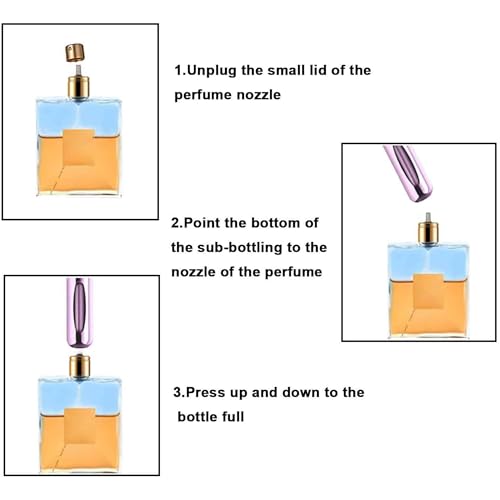 1.Unplug the small lid of the perfume nozzle

2.Point the bottom of the sub-bottling to the nozzle of the perfume

3.Press up and down to the bottle full