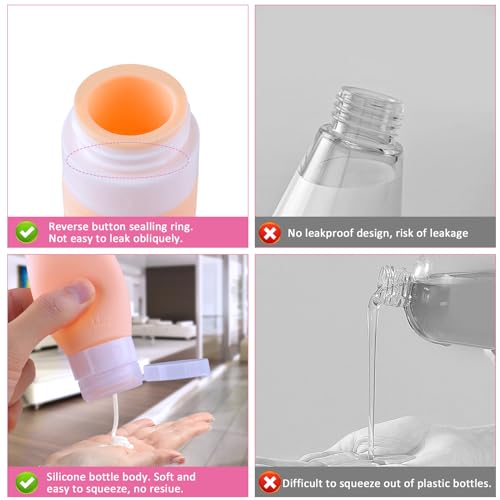 Reverse button sealling ring. Not easy to leak obliquely.

No leakproof design, risk of leakage

Silicone bottle body. Soft and easy to squeeze, no resiue.

Difficult to squeeze out of plastic bottles.