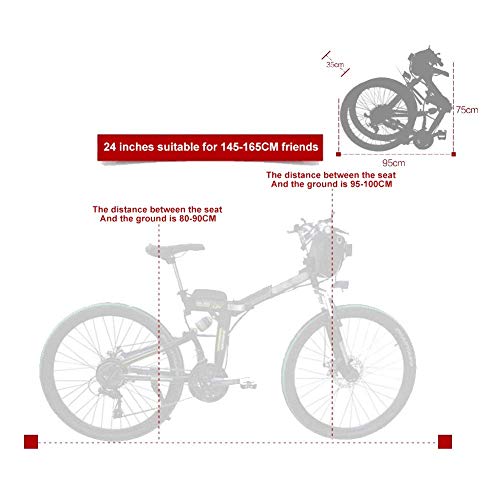 35cm

75cm

95cm

24 inches suitable for 145-165CM friends

The distance between the seat And the ground is 95-100CM

The distance between the seat And the ground is 80-90CM