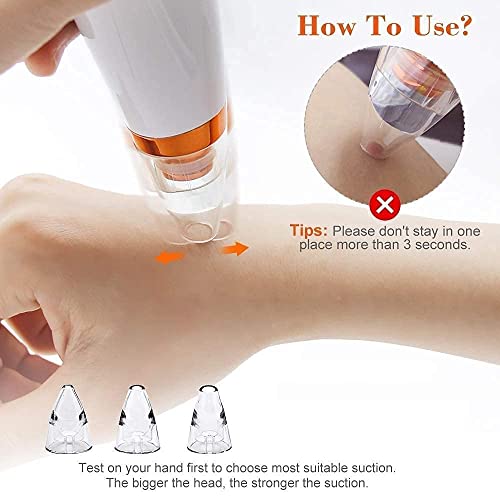 How To Use?

Tips: Please don't stay in one place more than 3 seconds.

Test on your hand first to choose most suitable suction. The bigger the head, the stronger the suction.