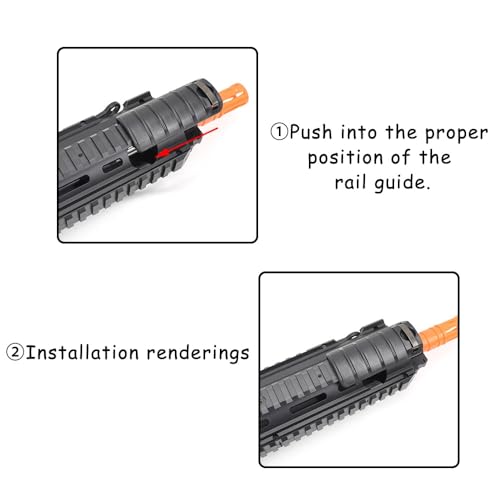 ①Push into the proper position of the rail guide.

②Installation renderings