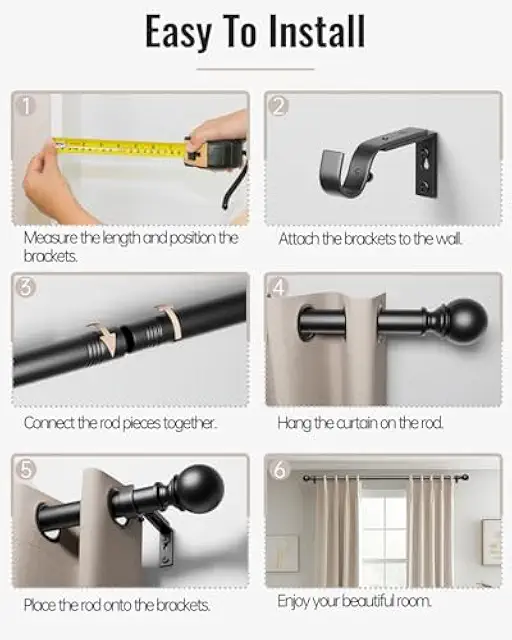 Easy To Install

1

Measure the length and position the brackets.

2

Attach the brackets to the wall.

3

Connect the rod pieces together.

4

Hang the curtain on the rod.

5

Place the rod onto the brackets.

6

Enjoy your beautiful room.