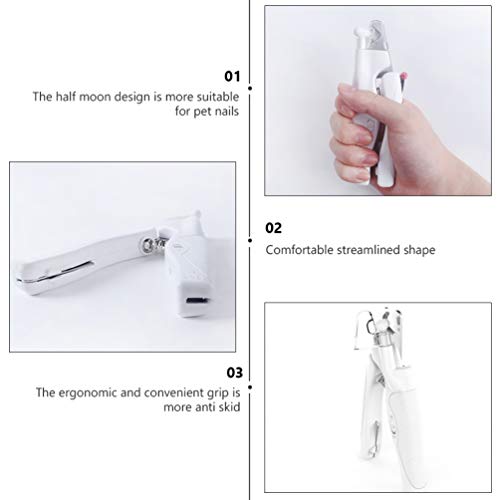 01
The half moon design is more suitable for pet nails

02
Comfortable streamlined shape

03
The ergonomic and convenient grip is more anti skid