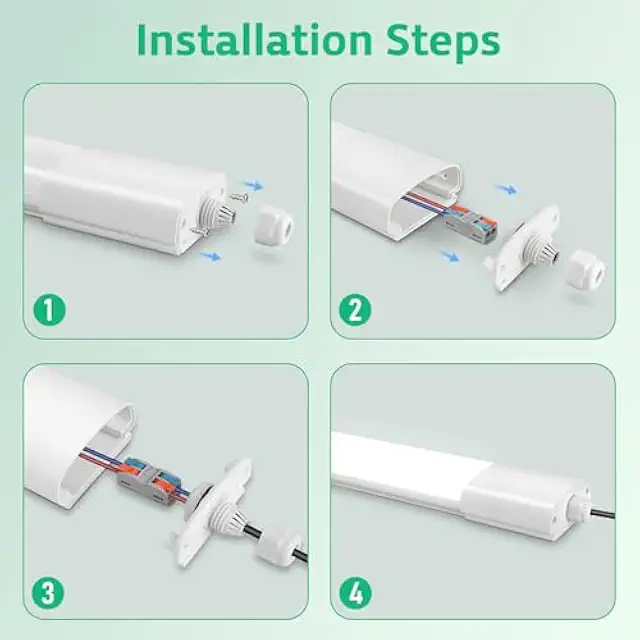 Installation Steps

1

2

3

4