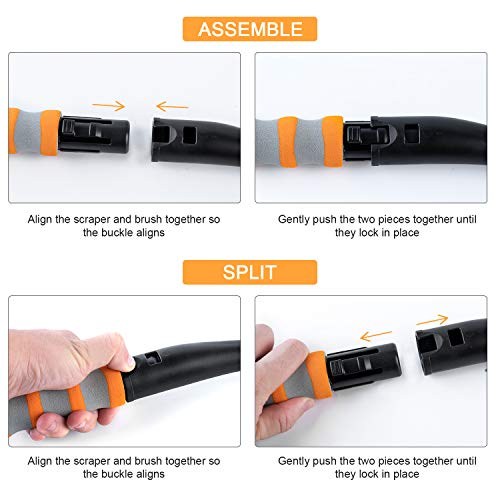 ASSEMBLE

Align the scraper and brush together so the buckle aligns

Gently push the two pieces together until they lock in place

SPLIT

Align the scraper and brush together so the buckle aligns

Gently push the two pieces together until they lock in place