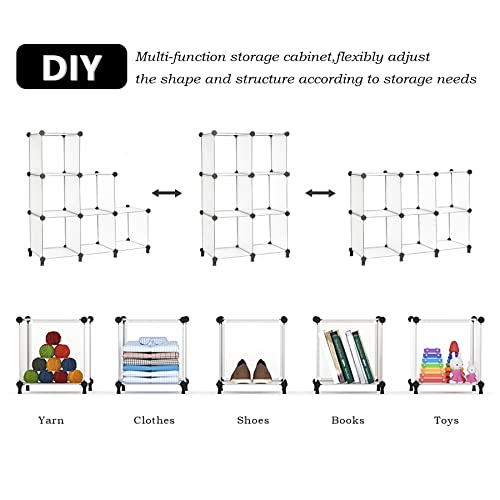 DIY

Multi-function storage cabinet,flexibly adjust the shape and structure according to storage needs

Yarn

Clothes

Shoes

Books

Toys