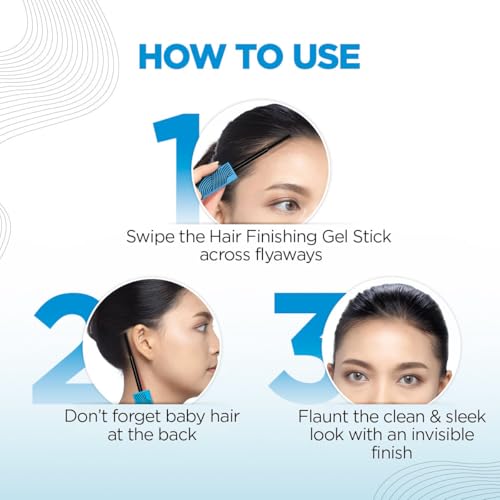 HOW TO USE

1

Swipe the Hair Finishing Gel Stick across flyaways

2

Don't forget baby hair at the back

3

Flaunt the clean & sleek look with an invisible finish