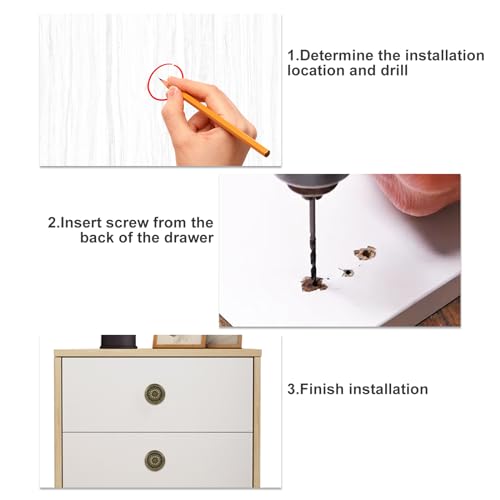 1.Determine the installation location and drill

2.Insert screw from the back of the drawer

3.Finish installation