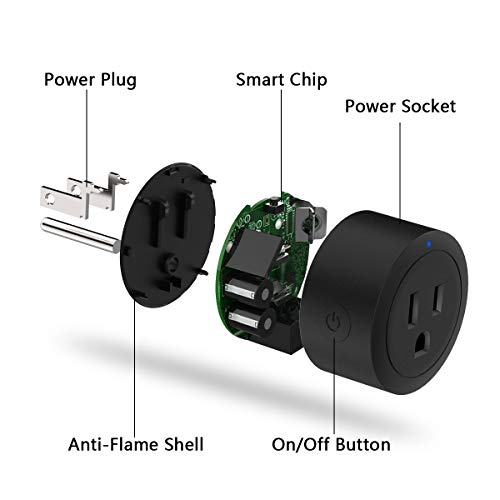 Power Plug

Smart Chip

Power Socket

Anti-Flame Shell

On/Off Button