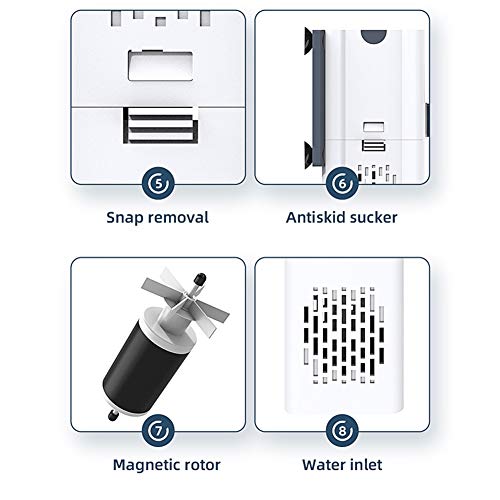 5
Snap removal

6
Antiskid sucker

7
Magnetic rotor

8
Water inlet