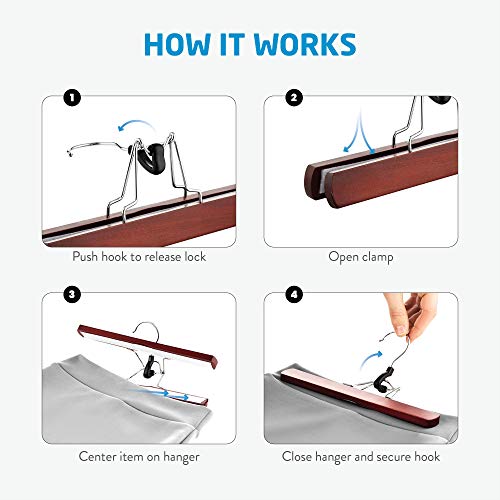 HOW IT WORKS

1

Push hook to release lock

2

Open clamp

3

Center item on hanger

4

Close hanger and secure hook