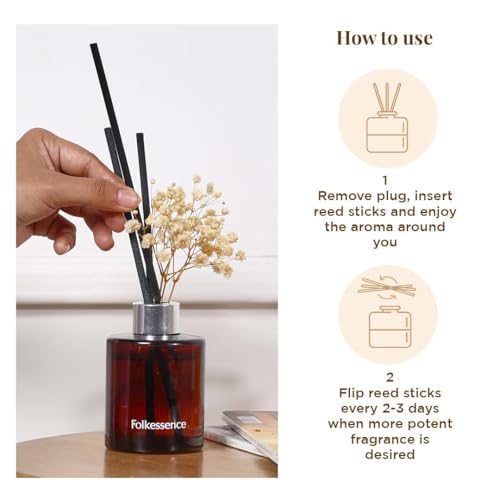 Folkessence

How to use

1
Remove plug, insert reed sticks and enjoy the aroma around you

2
Flip reed sticks every 2-3 days when more potent fragrance is desired