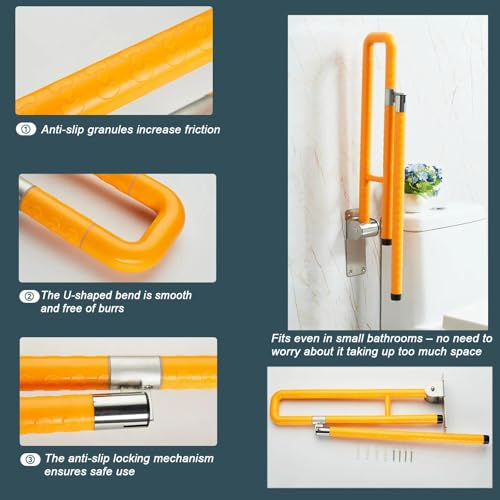 ① Anti-slip granules increase friction

② The U-shaped bend is smooth and free of burrs

③ The anti-slip locking mechanism ensures safe use

Fits even in small bathrooms – no need to worry about it taking up too much space