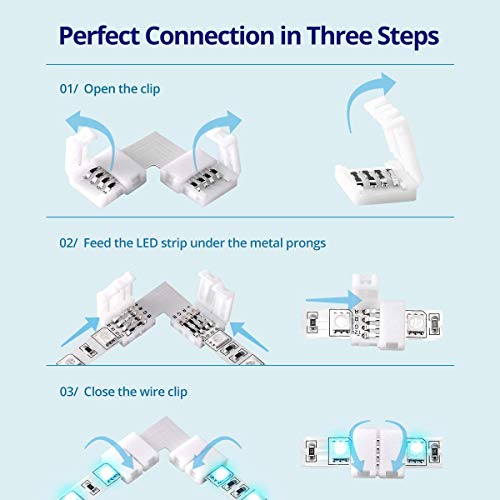 Perfect Connection in Three Steps

01/ Open the clip

02/ Feed the LED strip under the metal prongs

03/ Close the wire clip