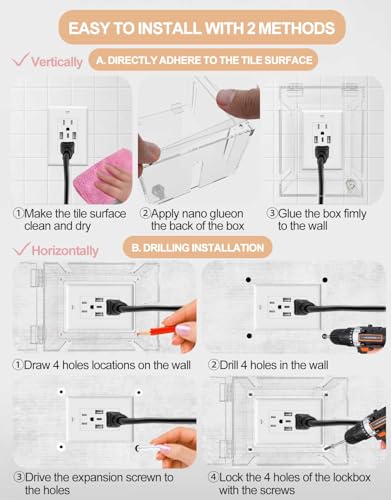 EASY TO INSTALL WITH 2 METHODS

✓ Vertically A. DIRECTLY ADHERE TO THE TILE SURFACE

①Make the tile surface clean and dry

②Apply nano glueon the back of the box

③Glue the box fimly to the wall

✓ Horizontally B. DRILLING INSTALLATION

①Draw 4 holes locations on the wall

②Drill 4 holes in the wall

③Drive the expansion screwn to the holes

④Lock the 4 holes of the lockbox with the screws