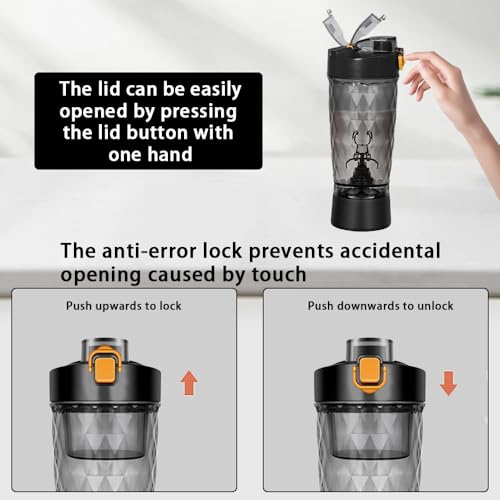 The lid can be easily opened by pressing the lid button with one hand

The anti-error lock prevents accidental opening caused by touch

Push upwards to lock

Push downwards to unlock