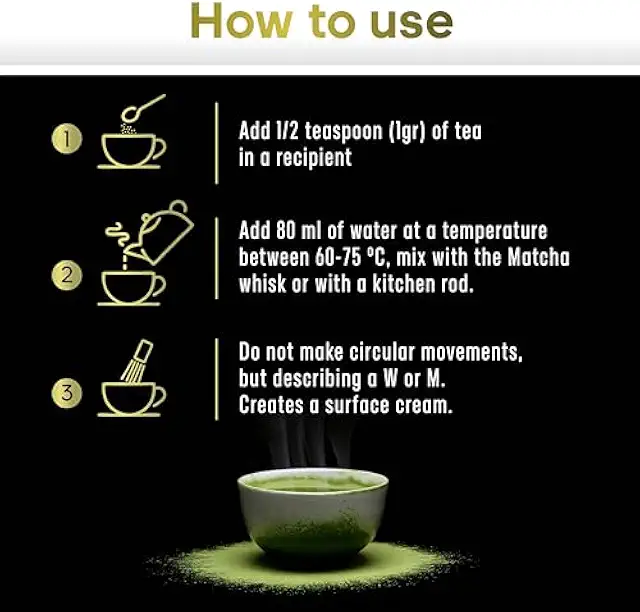 How to use

1

Add 1/2 teaspoon (1gr) of tea in a recipient

2

Add 80 ml of water at a temperature between 60-75 ºC, mix with the Matcha whisk or with a kitchen rod.

3

Do not make circular movements, but describing a W or M. Creates a surface cream.