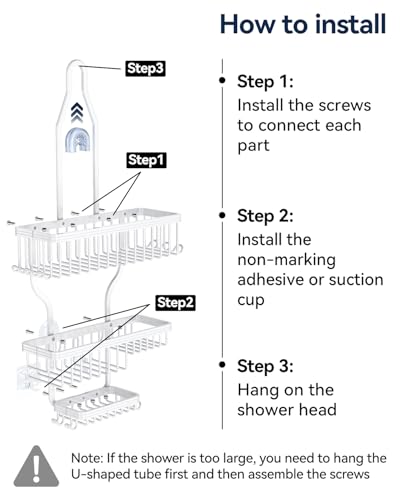 How to install

Step3

Step1

Step2

Step 1:
Install the screws to connect each part

Step 2:
Install the non-marking adhesive or suction cup

Step 3:
Hang on the shower head

Note: If the shower is too large, you need to hang the U-shaped tube first and then assemble the screws