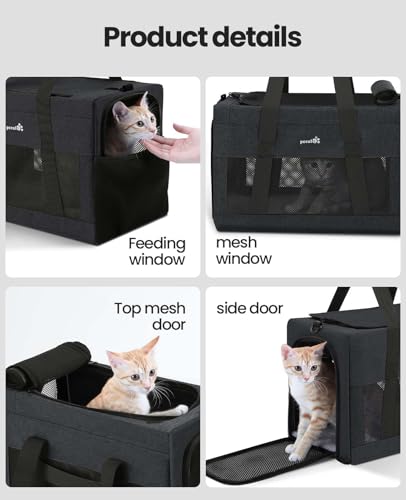 Product details

pecute

Feeding window

pecute

mesh window

Top mesh door

side door