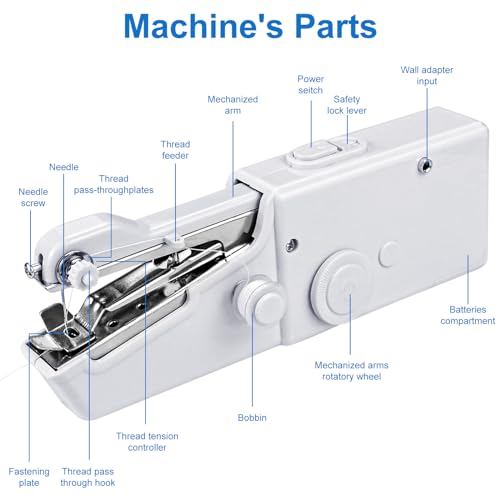 Machine's Parts

Wall adapter input

Power seitch

Safety lock lever

Mechanized arm

Thread feeder

Needle

Thread pass-throughplates

Needle screw

Batteries compartment

Mechanized arms rotatory wheel

Bobbin

Thread tension controller

Fastening plate

Thread pass through hook