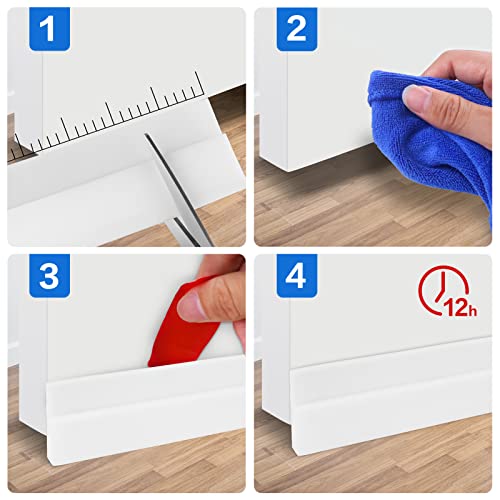 1

2

3

4

12h