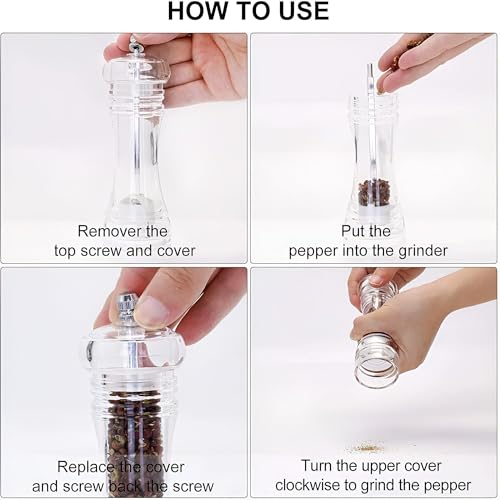 HOW TO USE

Remover the top screw and cover

Put the pepper into the grinder

Replace the cover and screw back the screw

Turn the upper cover clockwise to grind the pepper