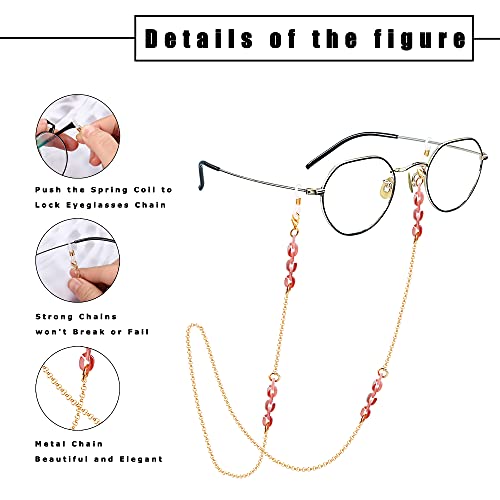 Details of the figure

Push the Spring Coil to Lock Eyeglasses Chain

Strong Chains won't Break or Fall

Metal Chain Beautiful and Elegant