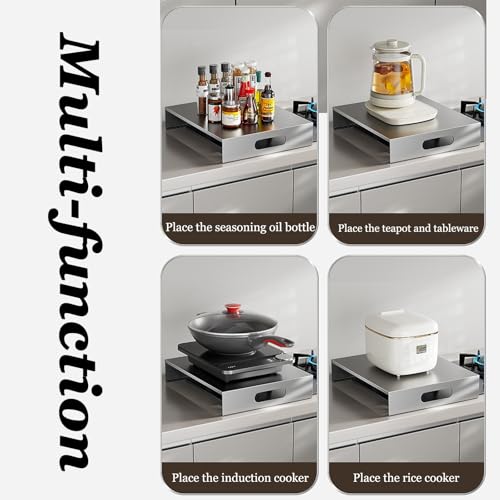 Multi-function

Place the seasoning oil bottle

Place the teapot and tableware

Place the induction cooker

Place the rice cooker