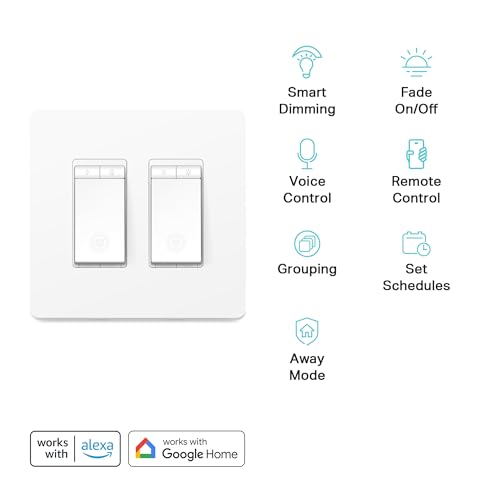 Smart Dimming

Fade On/Off

Voice Control

Remote Control

Grouping

Set Schedules

Away Mode

works with alexa

works with Google Home