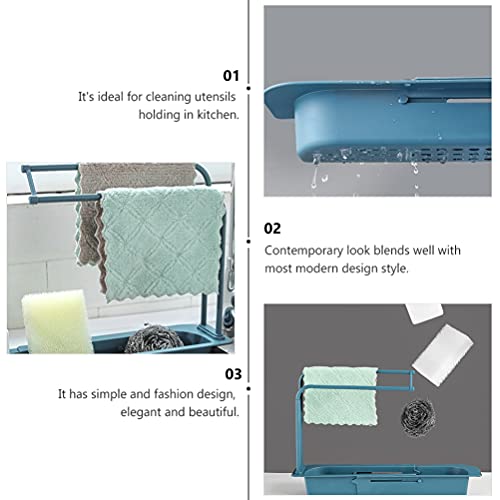 01

It's ideal for cleaning utensils holding in kitchen.

02

Contemporary look blends well with most modern design style.

03

It has simple and fashion design, elegant and beautiful.