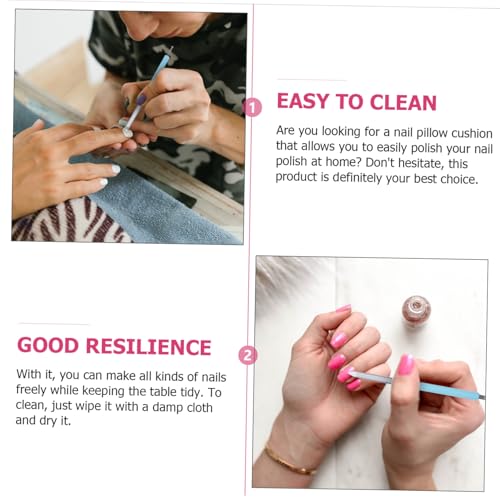 1

EASY TO CLEAN

Are you looking for a nail pillow cushion that allows you to easily polish your nail polish at home? Don't hesitate, this product is definitely your best choice.

GOOD RESILIENCE

2

With it, you can make all kinds of nails freely while keeping the table tidy. To clean, just wipe it with a damp cloth and dry it.